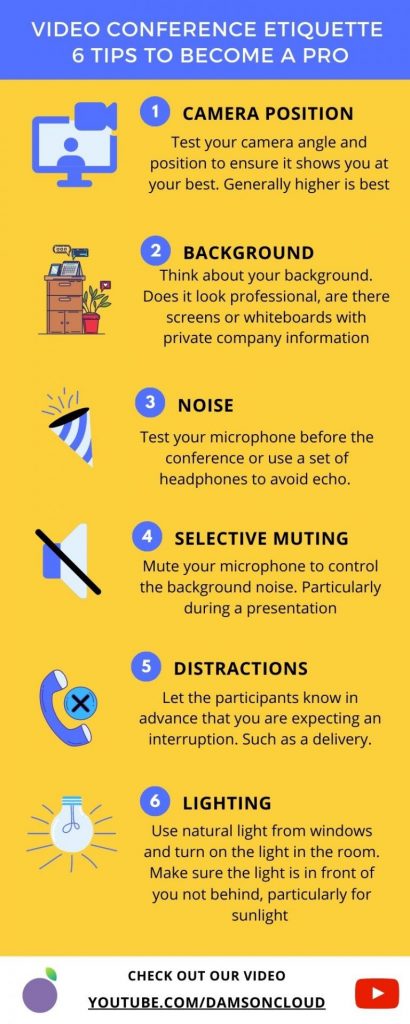 VIDEO CONFERENCE ETIQUETTE
6 TIPS TO BECOME A PRO

1 CAMERA POSITION
Test your camera angle and position to ensure it shows you at your best. Generally higher is best

2 BACKGROUND
Think about your background. Does it look professional, are there screens or whiteboards with private company information

3 NOISE
Test your microphone before the conference or use a set of headphones to avoid echo.

4 SELECTIVE MUTING
Mute your microphone to control the background noise. Particularly during a presentation

5 DISTRACTIONS
Let the participants know in advance that you are expecting an interruption. Such as a delivery.

6 LIGHTING
Use natural light from windows and turn on the light in the room. Make sure the light is in front of you not behind, particularly for sunlight

CHECK OUT OUR VIDEO
YOUTUBE.COM/DAMSONCLOUD